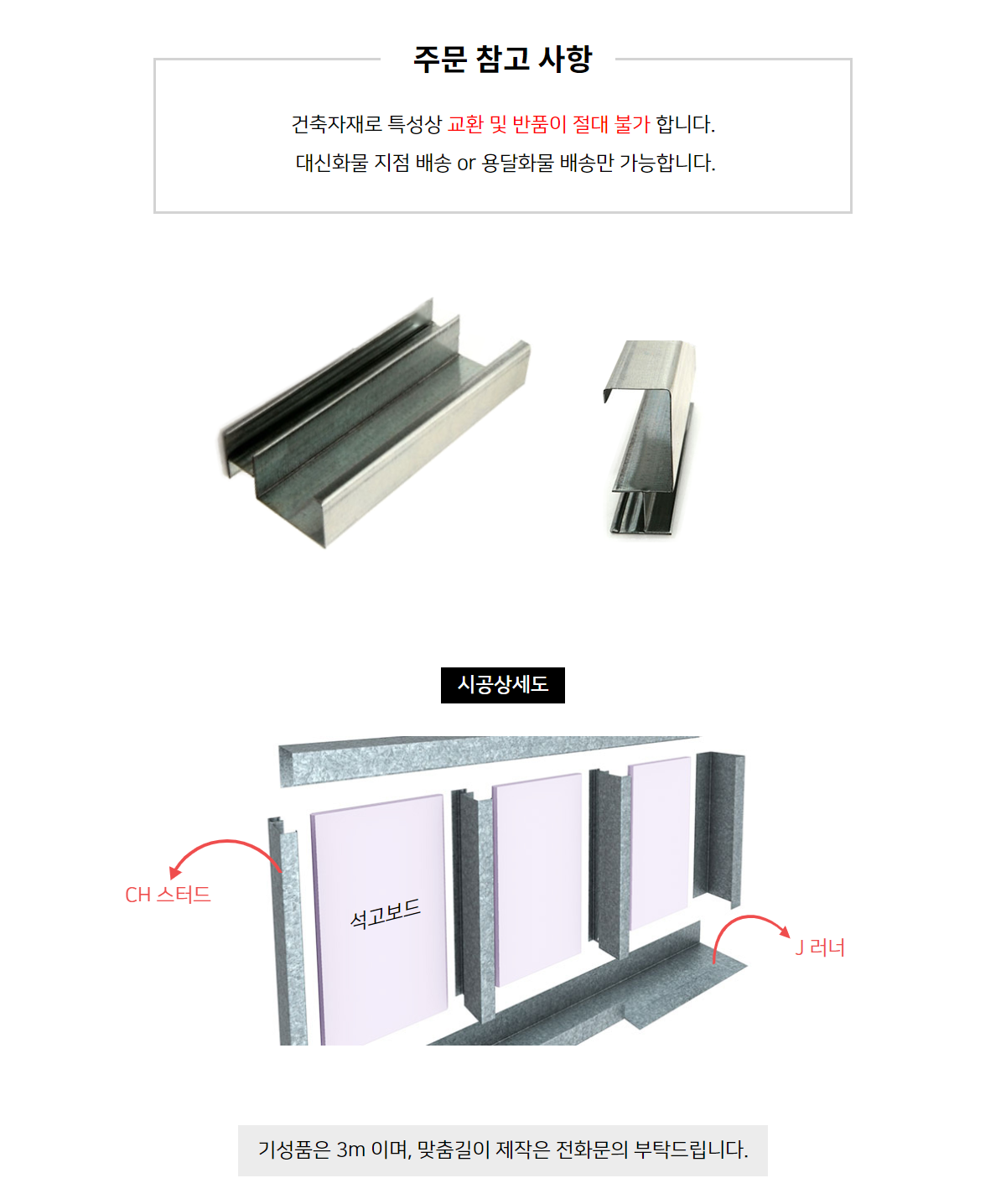 주문 참고 사항

건축자재로 특성상 교환 및 반품이 절대 불가 합니다.
대신화물 지점 배송 or 용달화물 배송만 가능합니다.

시공상세도

CH 스터드

석고보드

J 러너

기성품은 3m 이며, 맞춤길이 제작은 전화문의 부탁드립니다.